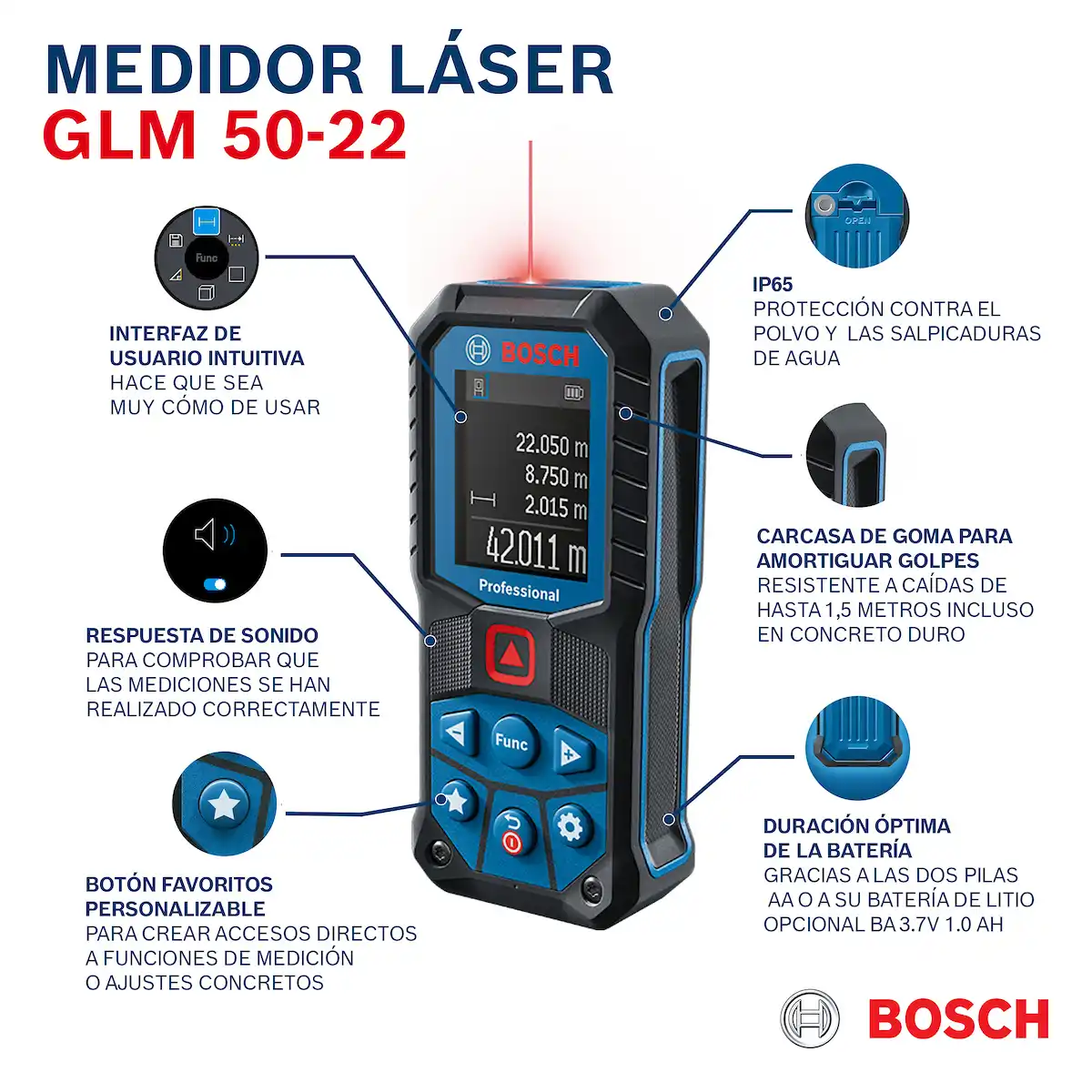 MEDIDOR LÁSER
GLM 50-22

Func

INTERFAZ DE USUARIO INTUITIVA
HACE QUE SEA MUY CÓMO DE USAR

RESPUESTA DE SONIDO
PARA COMPROBAR QUE LAS MEDICIONES SE HAN REALIZADO CORRECTAMENTE

BOTÓN FAVORITOS PERSONALIZABLE
PARA CREAR ACCESOS DIRECTOS A FUNCIONES DE MEDICIÓN O AJUSTES CONCRETOS

BOSCH
22.050 m
8.750 m
2.015 m
42.011 m
Professional
Func

OPEN

IP65
PROTECCIÓN CONTRA EL POLVO Y LAS SALPICADURAS DE AGUA

CARCASA DE GOMA PARA AMORTIGUAR GOLPES
RESISTENTE A CAÍDAS DE HASTA 1,5 METROS INCLUSO EN CONCRETO DURO

DURACIÓN ÓPTIMA DE LA BATERÍA
GRACIAS A LAS DOS PILAS AA O A SU BATERÍA DE LITIO OPCIONAL BA 3.7V 1.0 AH

BOSCH