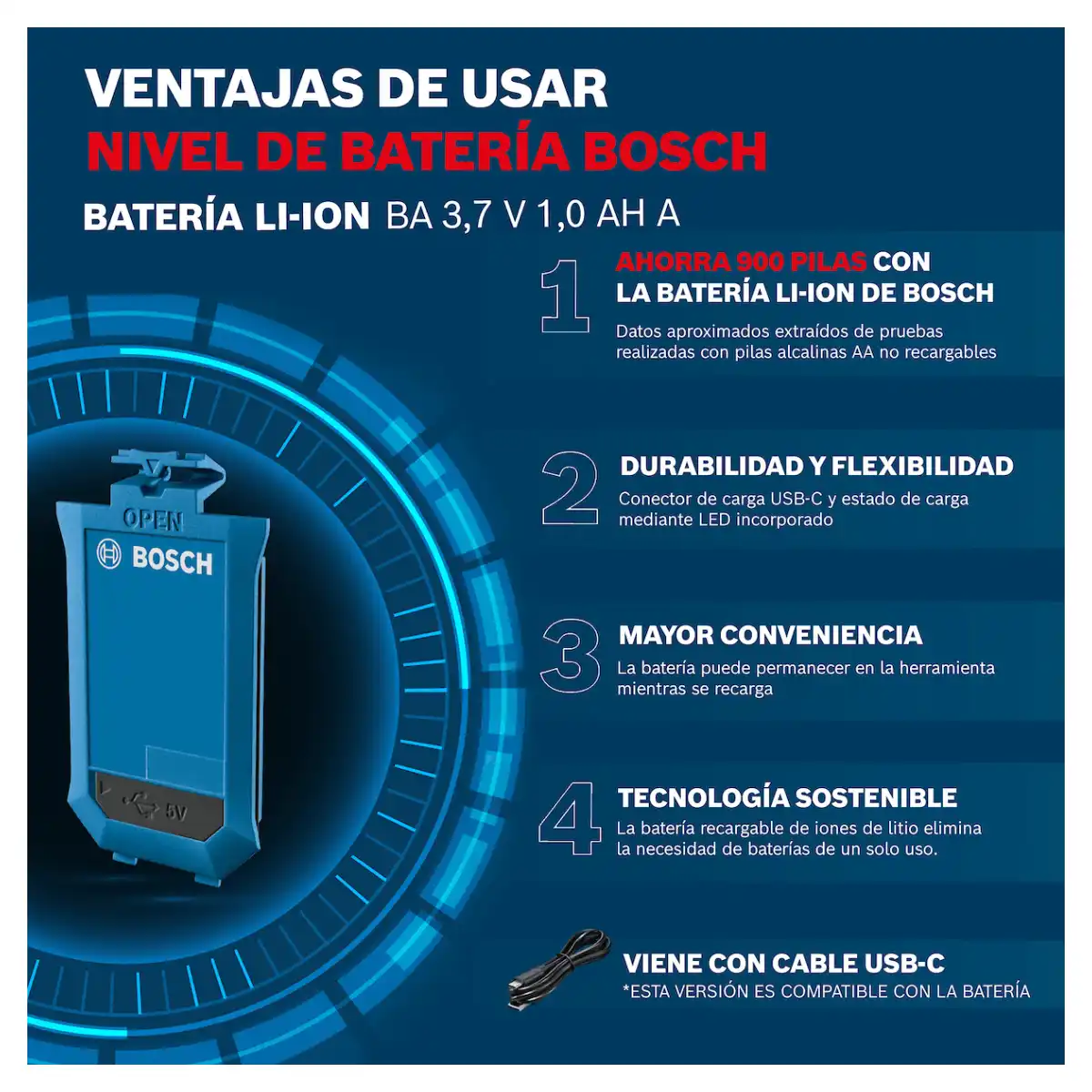 VENTAJAS DE USAR
NIVEL DE BATERÍA BOSCH
BATERÍA LI-ION BA 3,7 V 1,0 AH A

OPEN
BOSCH
5V

1 AHORRA 900 PILAS CON LA BATERÍA LI-ION DE BOSCH
Datos aproximados extraídos de pruebas realizadas con pilas alcalinas AA no recargables

2 DURABILIDAD Y FLEXIBILIDAD
Conector de carga USB-C y estado de carga mediante LED incorporado

3 MAYOR CONVENIENCIA
La batería puede permanecer en la herramienta mientras se recarga

4 TECNOLOGÍA SOSTENIBLE
La batería recargable de iones de litio elimina la necesidad de baterías de un solo uso.

VIENE CON CABLE USB-C
*ESTA VERSIÓN ES COMPATIBLE CON LA BATERÍA